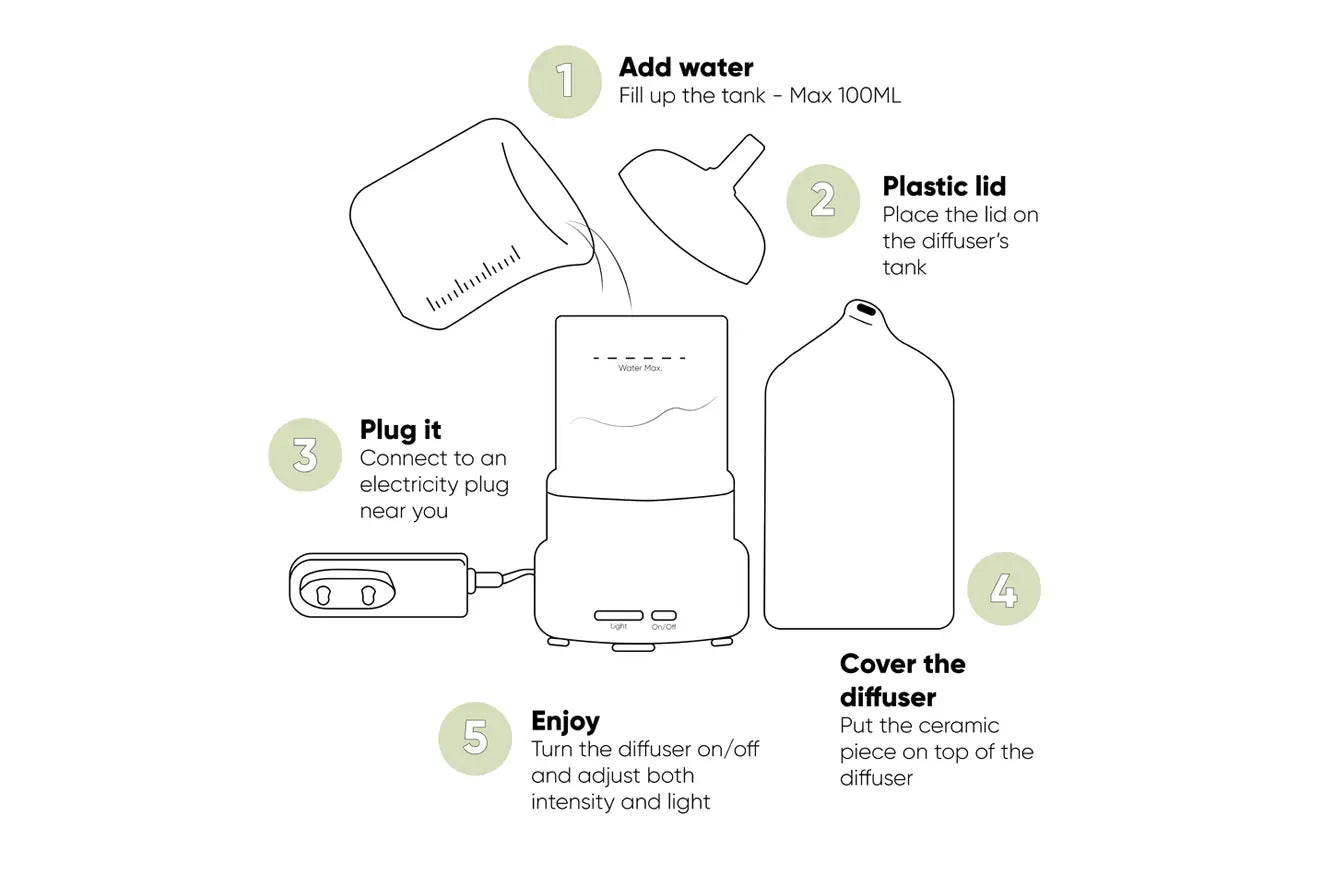 1
Add water
Fill up the tank - Max 100ML

2
Plastic lid
Place the lid on the diffuser's tank

Water Max.

3
Plug it
Connect to an electricity plug near you

Light
On/Off

4
Cover the diffuser
Put the ceramic piece on top of the diffuser

5
Enjoy
Turn the diffuser on/off and adjust both intensity and light